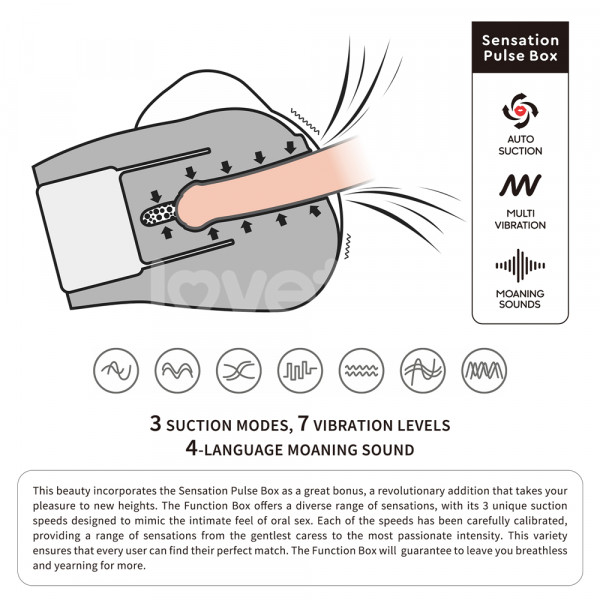 Sensation Pulse Box

AUTO SUCTION

MULTI VIBRATION

MOANING SOUNDS

love

3 SUCTION MODES, 7 VIBRATION LEVELS
4-LANGUAGE MOANING SOUND

This beauty incorporates the Sensation Pulse Box as a great bonus, a revolutionary addition that takes your pleasure to new heights. The Function Box offers a diverse range of sensations, with its 3 unique suction speeds designed to mimic the intimate feel of oral sex. Each of the speeds has been carefully calibrated, providing a range of sensations from the gentlest caress to the most passionate intensity. This variety ensures that every user can find their perfect match. The Function Box will guarantee to leave you breathless and yearning for more.